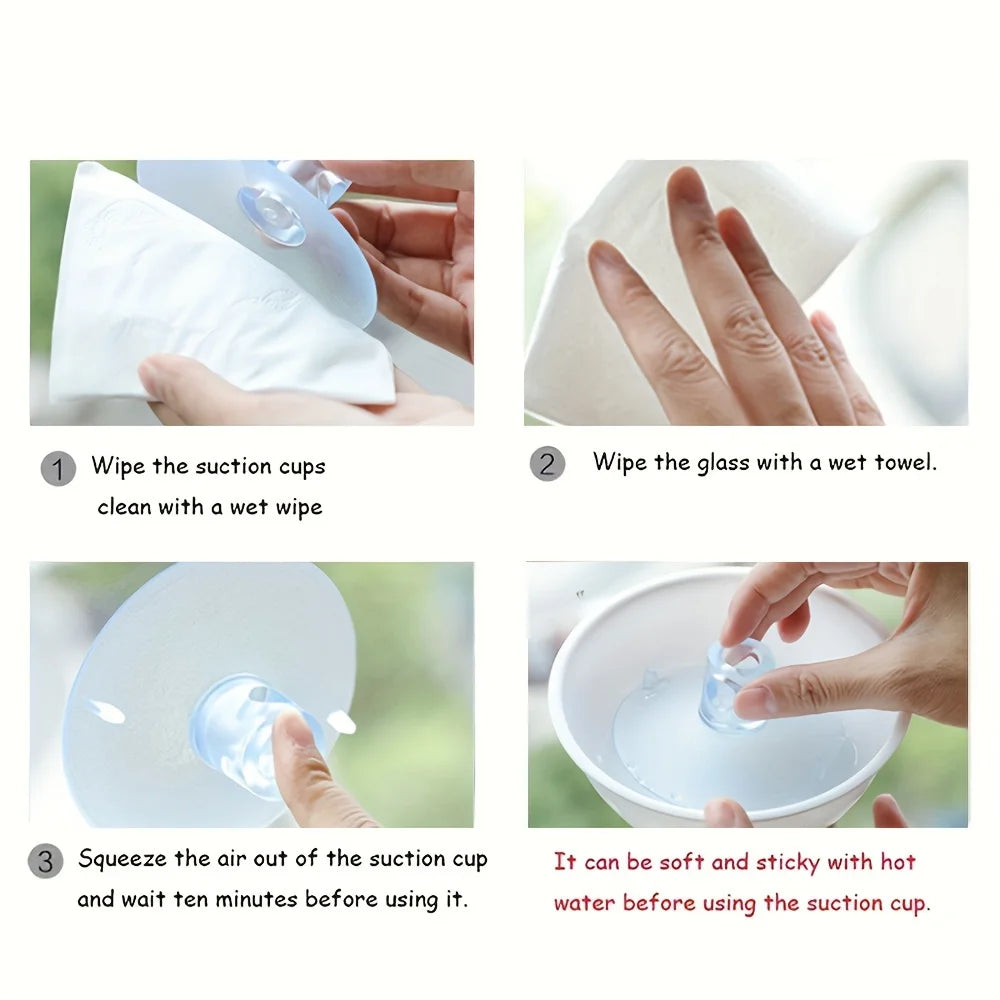 1 Wipe the suction cups clean with a wet wipe

2 Wipe the glass with a wet towel.

3 Squeeze the air out of the suction cup and wait ten minutes before using it.

It can be soft and sticky with hot water before using the suction cup.