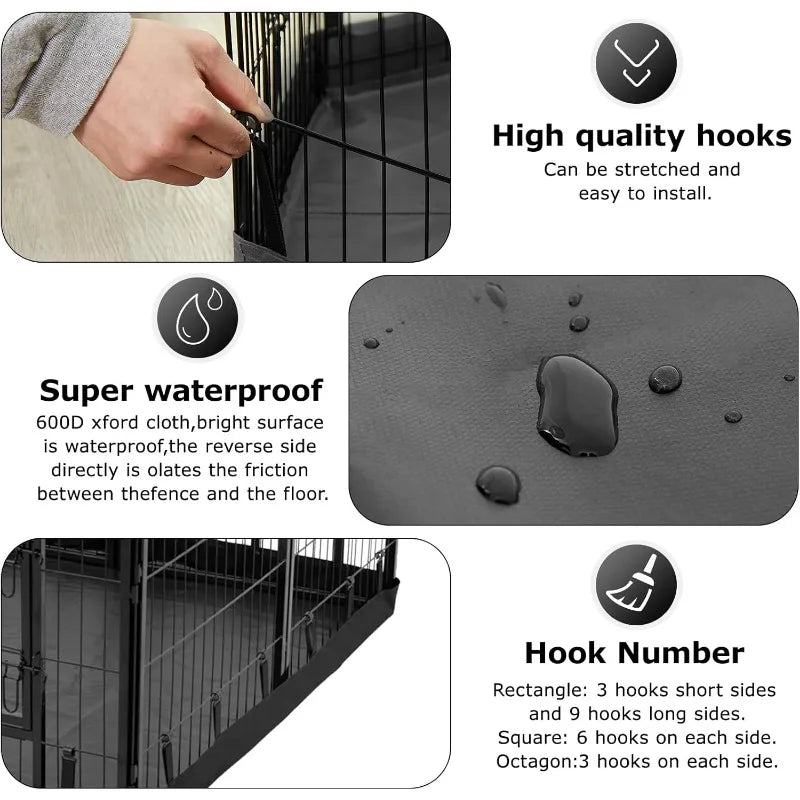 High quality hooks
Can be stretched and easy to install.

Super waterproof
600D xford cloth,bright surface is waterproof,the reverse side directly is olates the friction between thefence and the floor.

Hook Number
Rectangle: 3 hooks short sides and 9 hooks long sides.
Square: 6 hooks on each side.
Octagon:3 hooks on each side.