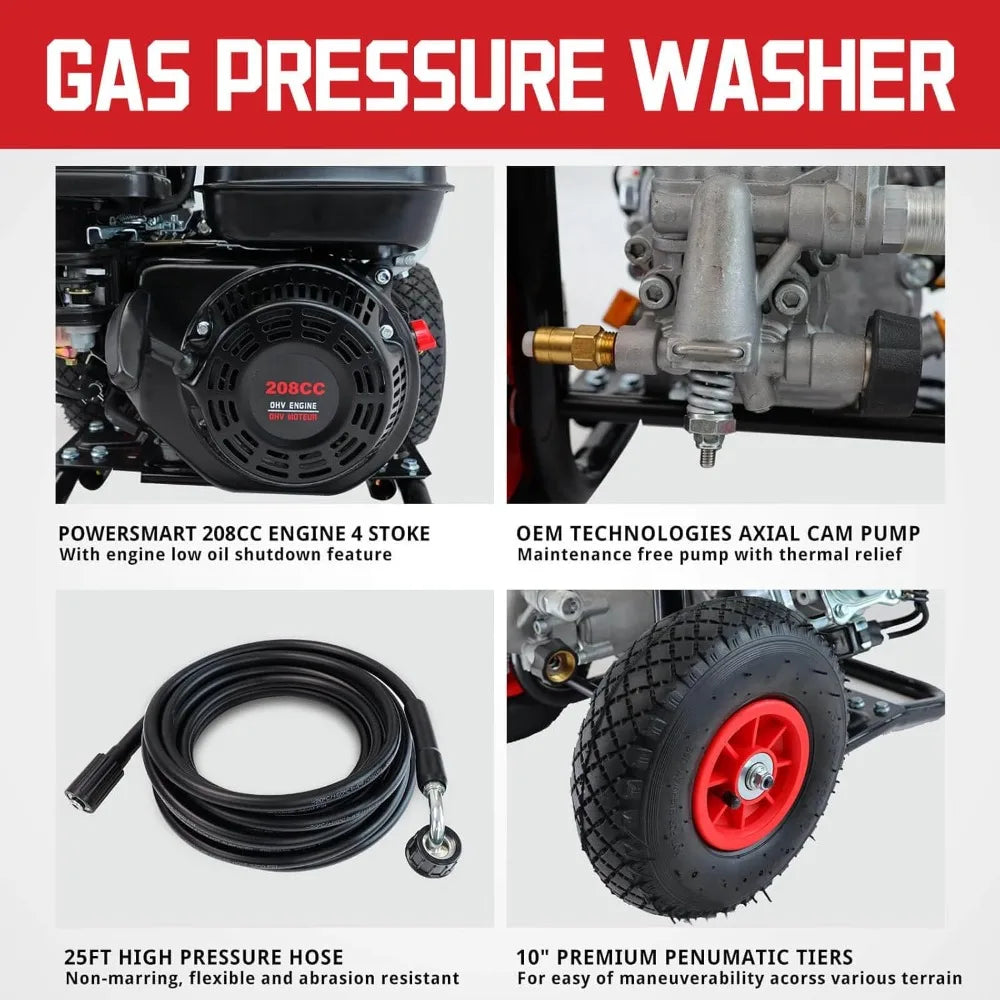 GAS PRESSURE WASHER

208CC
OHV ENGINE
OHV MOTEUR

POWERSMART 208CC ENGINE 4 STOKE
With engine low oil shutdown feature

OEM TECHNOLOGIES AXIAL CAM PUMP
Maintenance free pump with thermal relief

25FT HIGH PRESSURE HOSE
Non-marring, flexible and abrasion resistant

10" PREMIUM PENUMATIC TIERS
For easy of maneuverability acorss various terrain