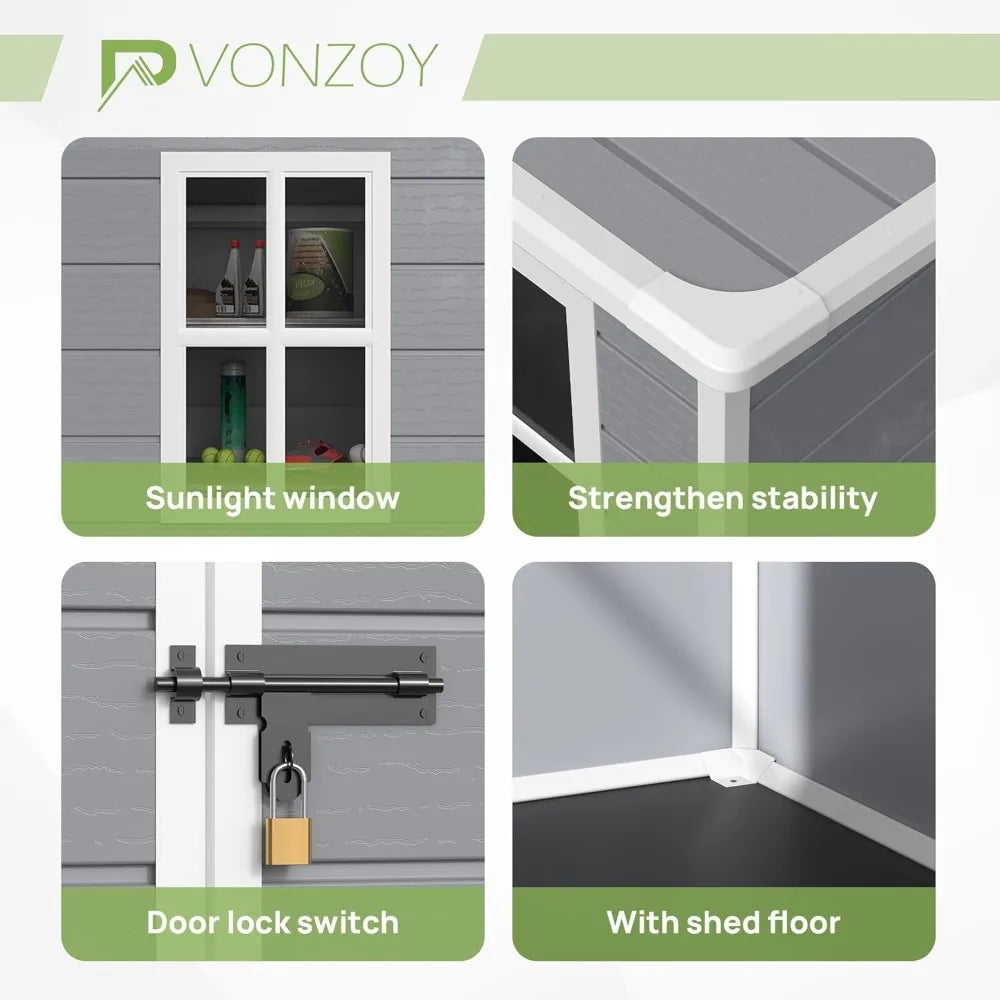 VONZOY

Sunlight window

Strengthen stability

Door lock switch

With shed floor